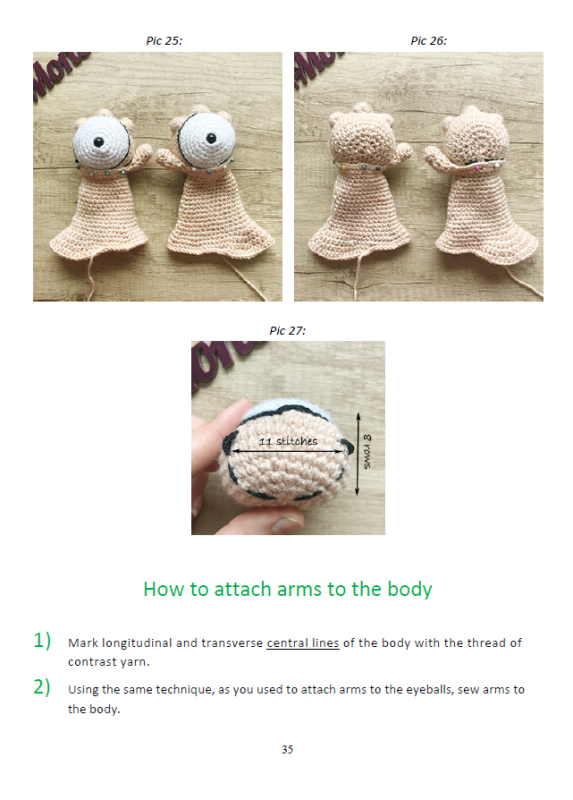 Pic 25:

Pic 26:

Pic 27:

11 stitches

8 rows

How to attach arms to the body

1) Mark longitudinal and transverse central lines of the body with the thread of contrast yarn.

2) Using the same technique, as you used to attach arms to the eyeballs, sew arms to the body.

35